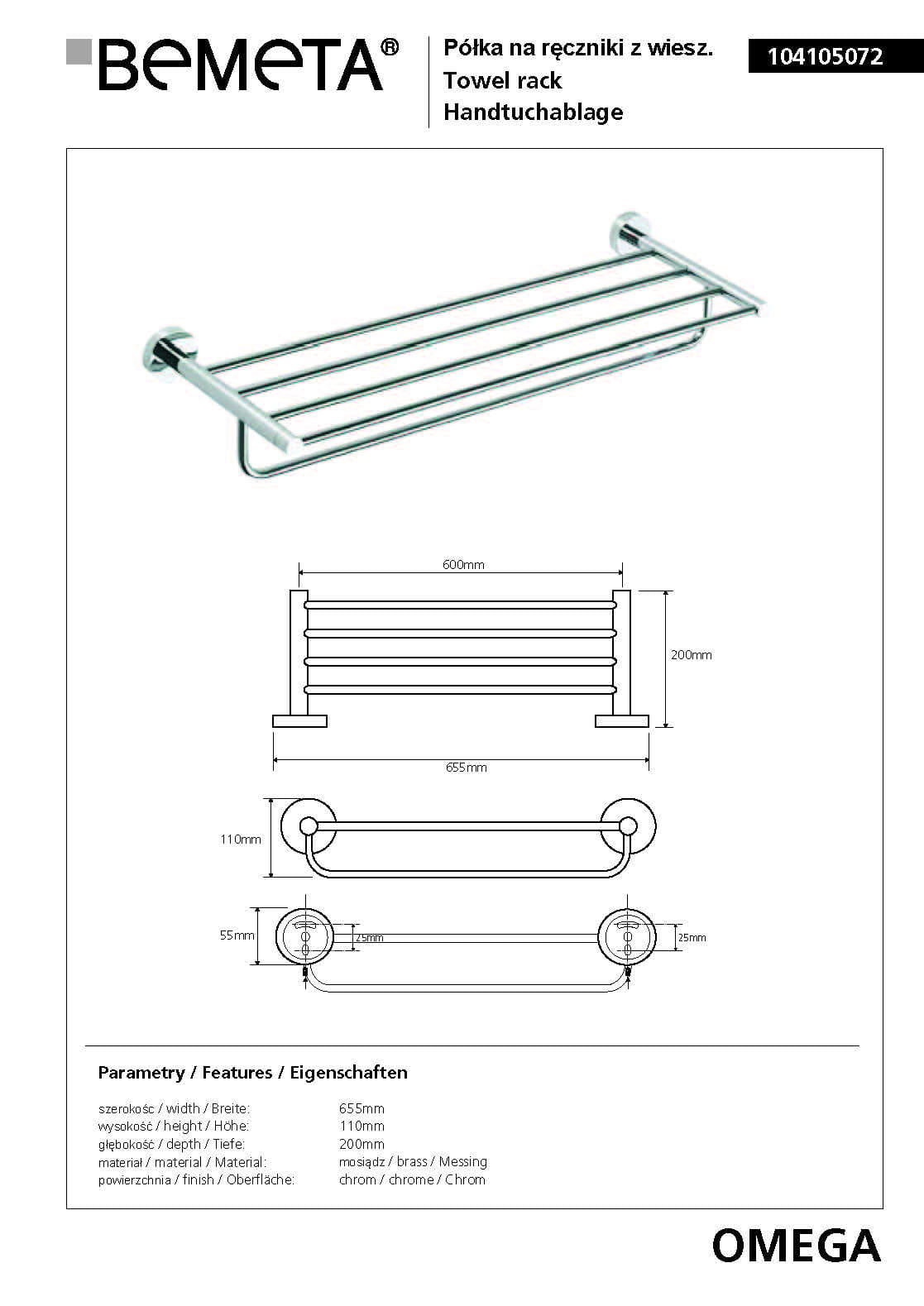 BEMETA®

Półka na ręczniki z wiesz.
Towel rack
Handtuchablage

104105072

600mm

200mm

655mm

110mm

55mm

25mm

25mm

Parametry / Features / Eigenschaften

| | |
|---|---|
| szerokośc / width / Breite: | 655mm |
| wysokość / height / Höhe: | 110mm |
| głębokość / depth / Tiefe: | 200mm |
| materiał / material / Material: | mosiądz / brass / Messing |
| powierzchnia / finish / Oberfläche: | chrom / chrome / Chrom |

OMEGA