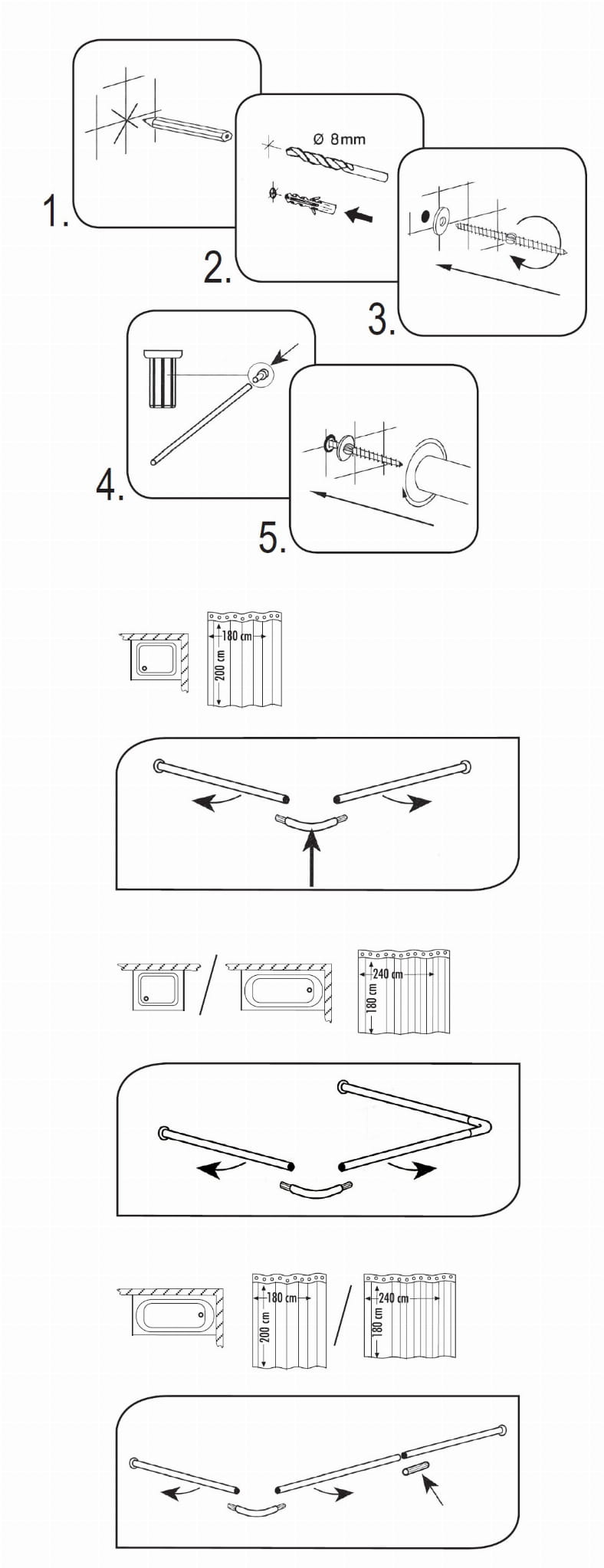 1.

Ø 8mm

2.

3.

4.

5.

180 cm
200 cm

240 cm
180 cm

180 cm
200 cm

240 cm
180 cm