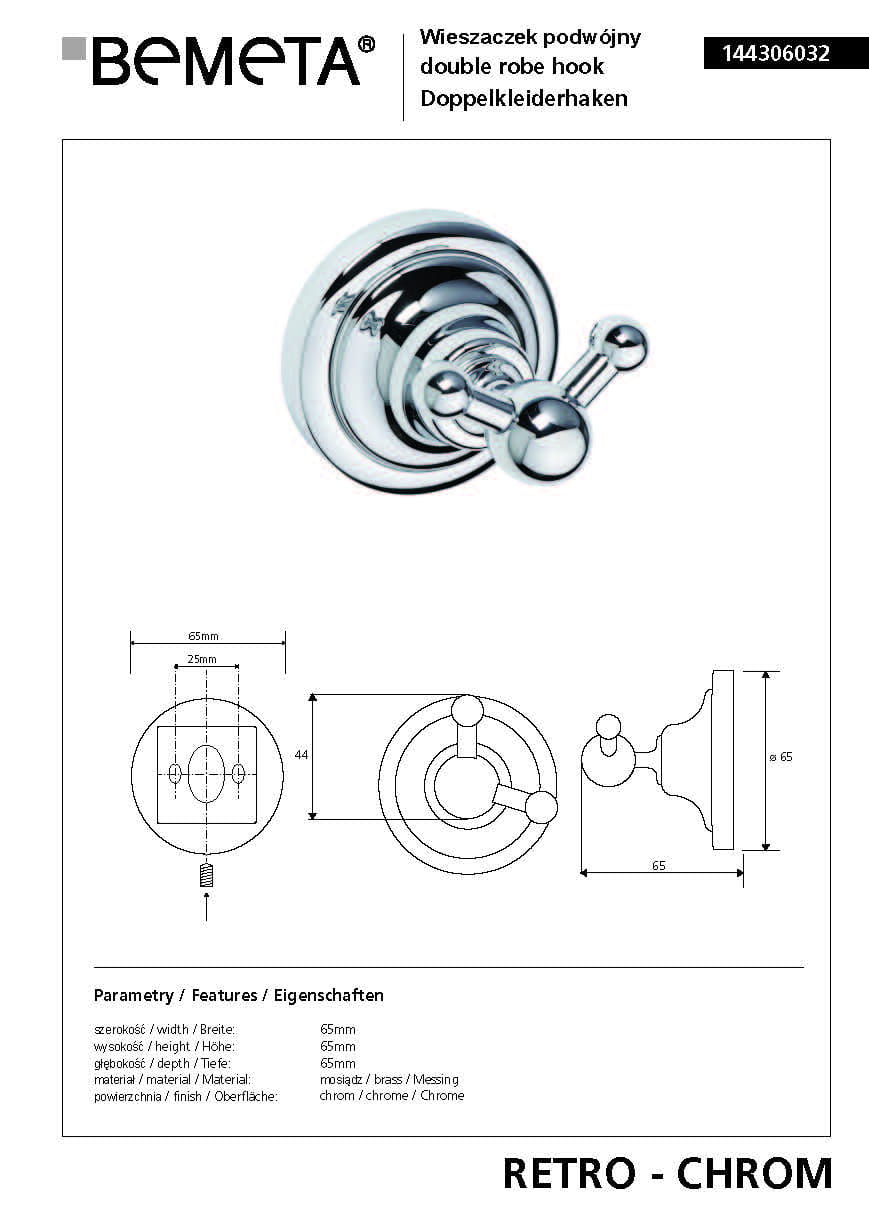 BEMETA®

Wieszaczek podwójny
double robe hook
Doppelkleiderhaken

144306032

65mm
25mm
44
ø 65
65

Parametry / Features / Eigenschaften

| | |
|---|---|
| szerokość / width / Breite: | 65mm |
| wysokość / height / Höhe: | 65mm |
| głębokość / depth / Tiefe: | 65mm |
| materiał / material / Material: | mosiądz / brass / Messing |
| powierzchnia / finish / Oberfläche: | chrom / chrome / Chrome |

RETRO - CHROM