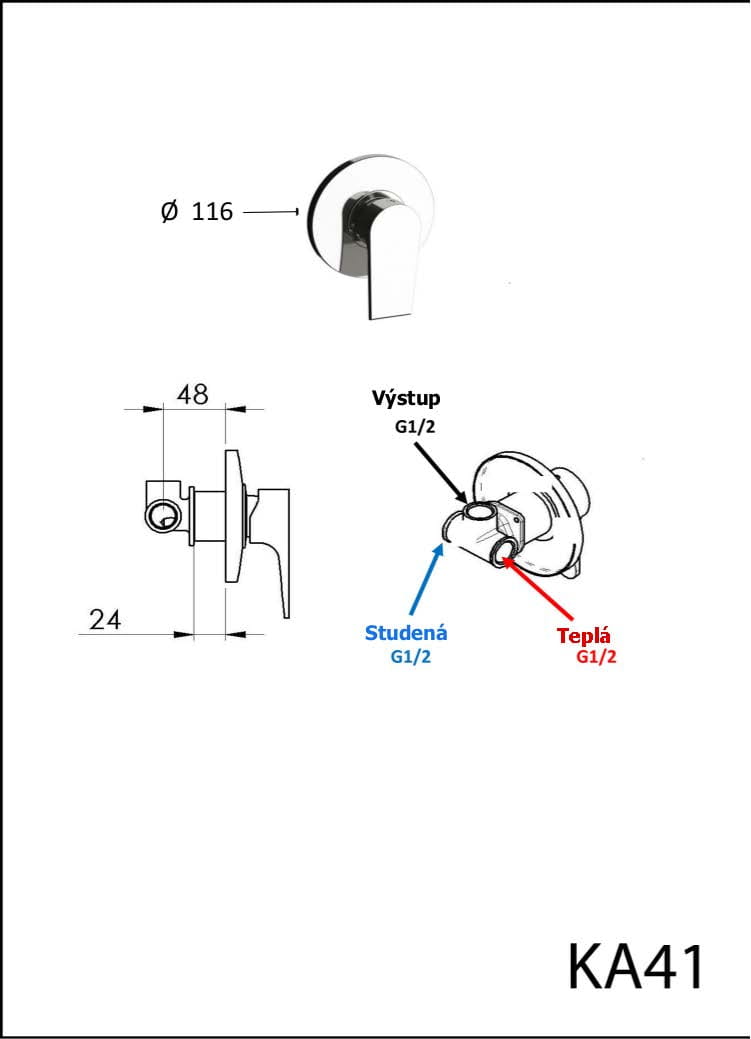 Ø 116

48

24

Výstup
G1/2

Studená
G1/2

Teplá
G1/2

KA41