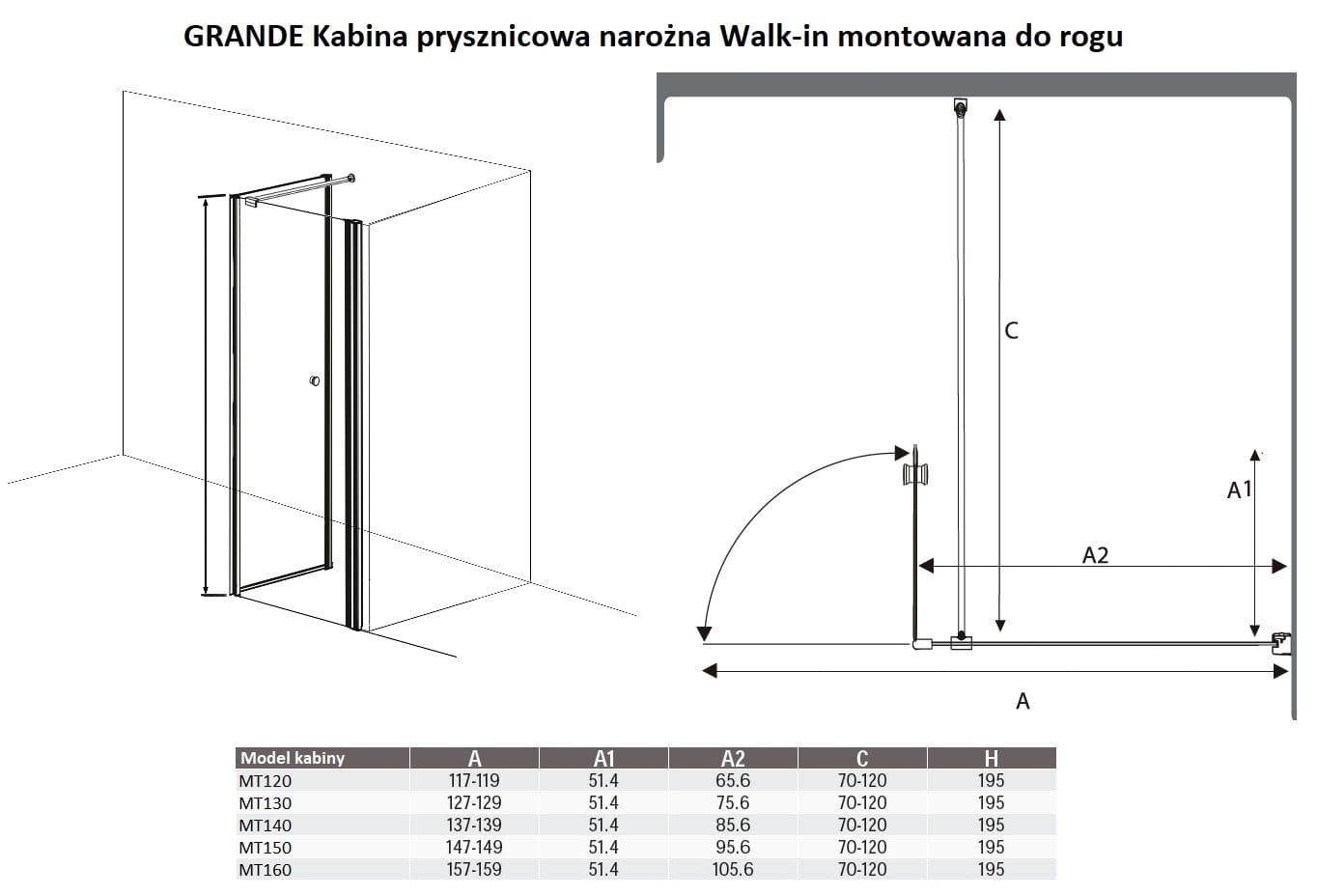 GRANDE Kabina prysznicowa narożna Walk-in montowana do rogu

C

A1

A2

A

| Model kabiny | A | A1 | A2 | C | H |
|---|---|---|---|---|---|
| MT120 | 117-119 | 51.4 | 65.6 | 70-120 | 195 |
| MT130 | 127-129 | 51.4 | 75.6 | 70-120 | 195 |
| MT140 | 137-139 | 51.4 | 85.6 | 70-120 | 195 |
| MT150 | 147-149 | 51.4 | 95.6 | 70-120 | 195 |
| MT160 | 157-159 | 51.4 | 105.6 | 70-120 | 195 |