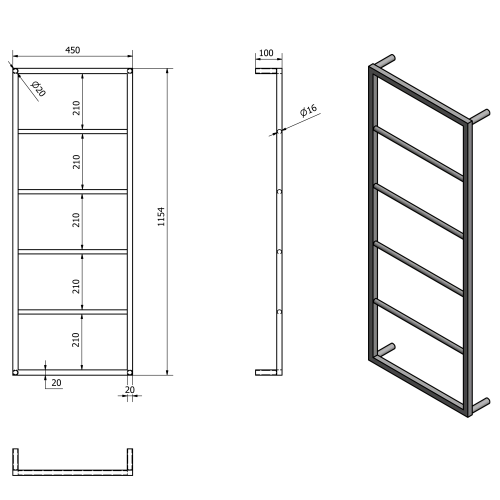 450

Ø20

210

210

210

210

210

1154

20

20

100

Ø16