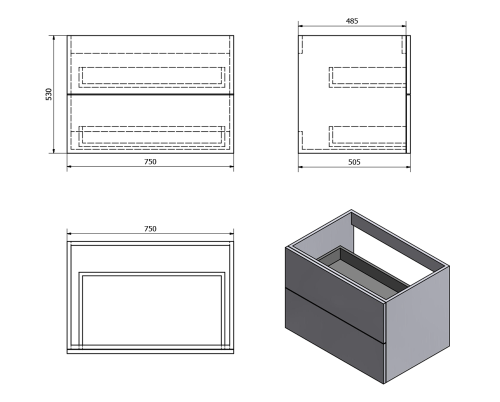 530
750
485
505
750