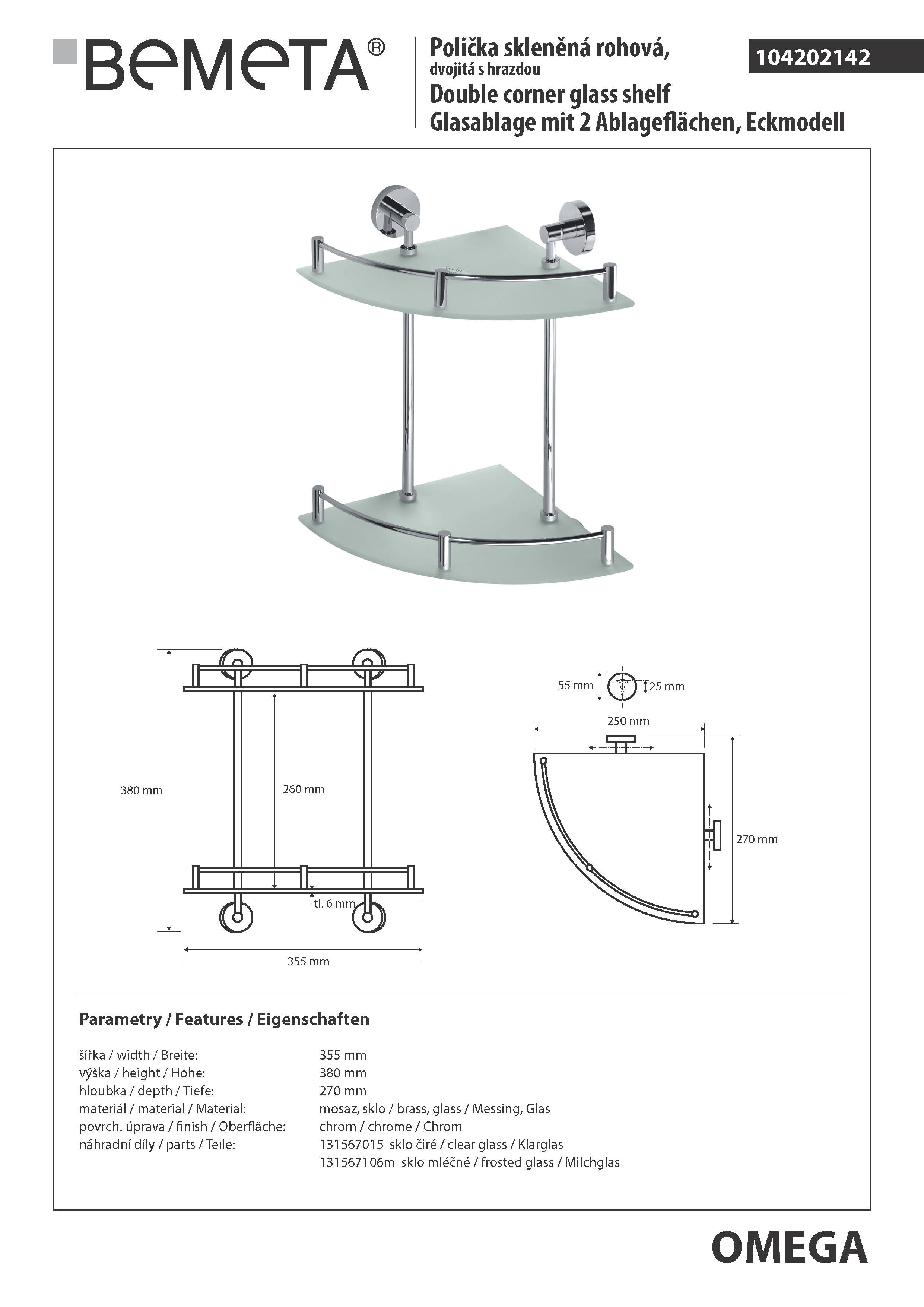 BEMETA®

Polička skleněná rohová,
dvojitá s hrazdou
Double corner glass shelf
Glasablage mit 2 Ablageflächen, Eckmodell

104202142

380 mm

260 mm

tl. 6 mm

355 mm

55 mm

25 mm

250 mm

270 mm

Parametry / Features / Eigenschaften

| | |
|---|---|
| šířka / width / Breite: | 355 mm |
| výška / height / Höhe: | 380 mm |
| hloubka / depth / Tiefe: | 270 mm |
| materiál / material / Material: | mosaz, sklo / brass, glass / Messing, Glas |
| povrch. úprava / finish / Oberfläche: | chrom / chrome / Chrom |
| náhradní díly / parts / Teile: | 131567015 sklo čiré / clear glass / Klarglas |
| | 131567106m sklo mléčné / frosted glass / Milchglas |

OMEGA