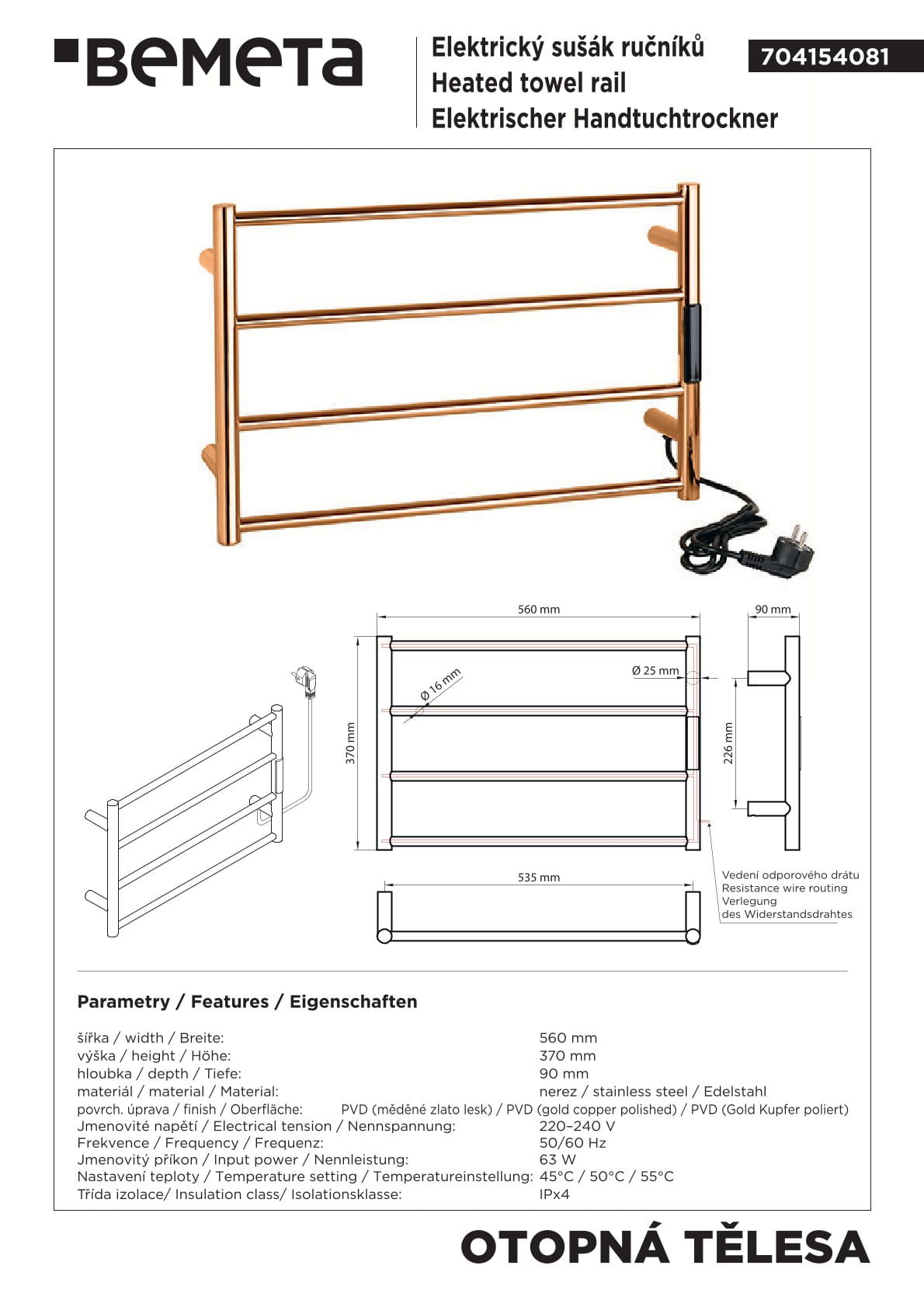 BEMETA

Elektrický sušák ručníků
Heated towel rail
Elektrischer Handtuchtrockner

704154081

560 mm
90 mm
Ø 16 mm
Ø 25 mm
370 mm
226 mm
535 mm

Vedení odporového drátu
Resistance wire routing
Verlegung
des Widerstandsdrahtes

Parametry / Features / Eigenschaften

| | |
|---|---|
| šířka / width / Breite: | 560 mm |
| výška / height / Höhe: | 370 mm |
| hloubka / depth / Tiefe: | 90 mm |
| materiál / material / Material: | nerez / stainless steel / Edelstahl |
| povrch. úprava / finish / Oberfläche: | PVD (měděné zlato lesk) / PVD (gold copper polished) / PVD (Gold Kupfer poliert) |
| Jmenovité napětí / Electrical tension / Nennspannung: | 220–240 V |
| Frekvence / Frequency / Frequenz: | 50/60 Hz |
| Jmenovitý příkon / Input power / Nennleistung: | 63 W |
| Nastavení teploty / Temperature setting / Temperatureinstellung: | 45°C / 50°C / 55°C |
| Třída izolace/ Insulation class/ Isolationsklasse: | IPx4 |

OTOPNÁ TĚLESA